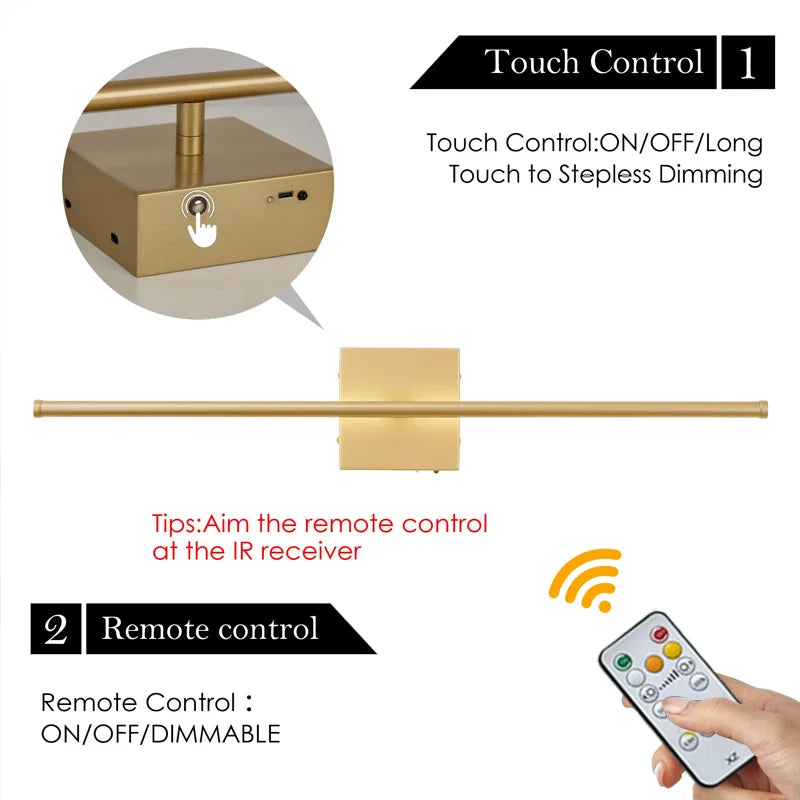 Touch Control 1

Touch Control:ON/OFF/Long Touch to Stepless Dimming

Tips:Aim the remote control at the IR receiver

2 Remote control

Remote Control：
ON/OFF/DIMMABLE